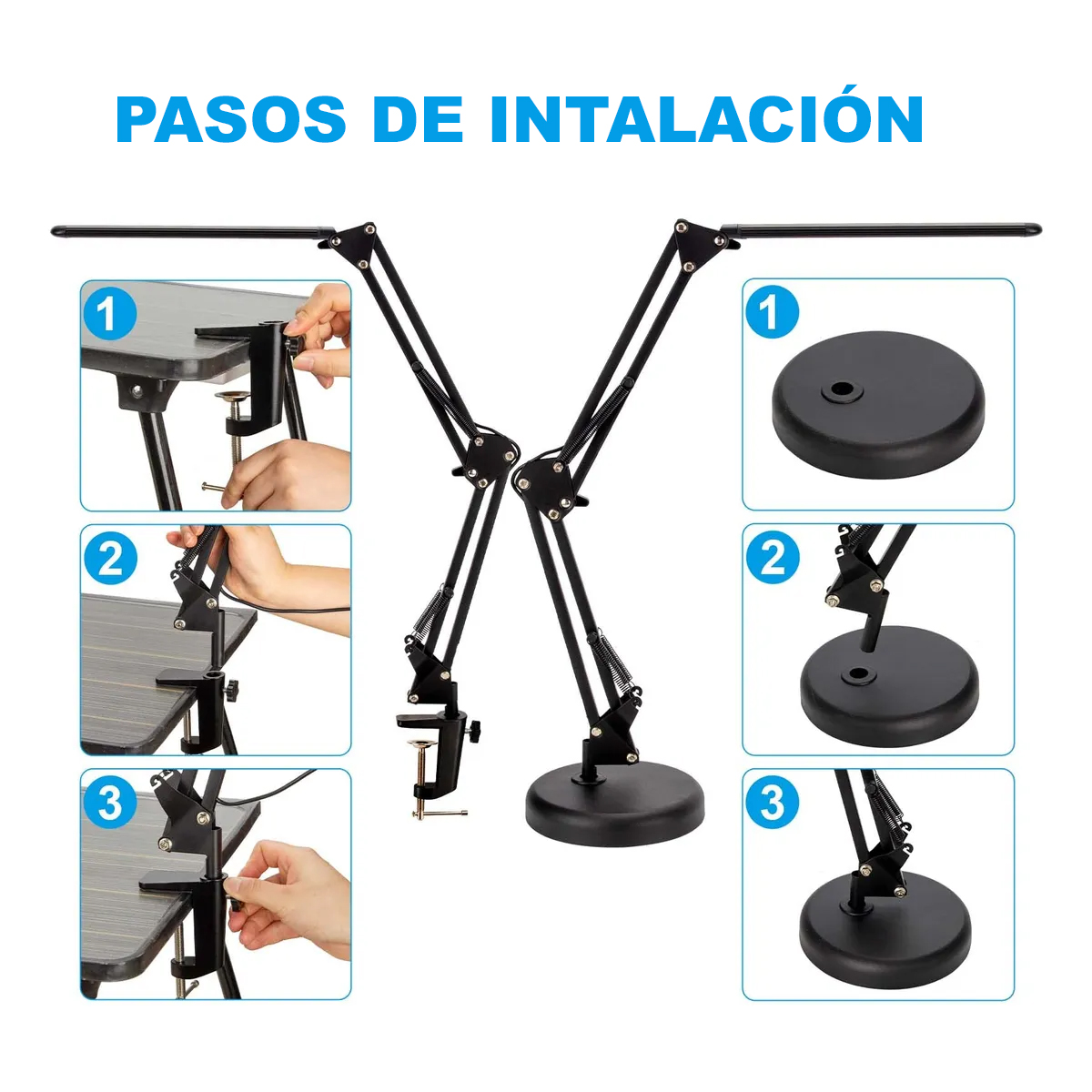 PASOS DE INTALACIÓN

1

2

3

1

2

3